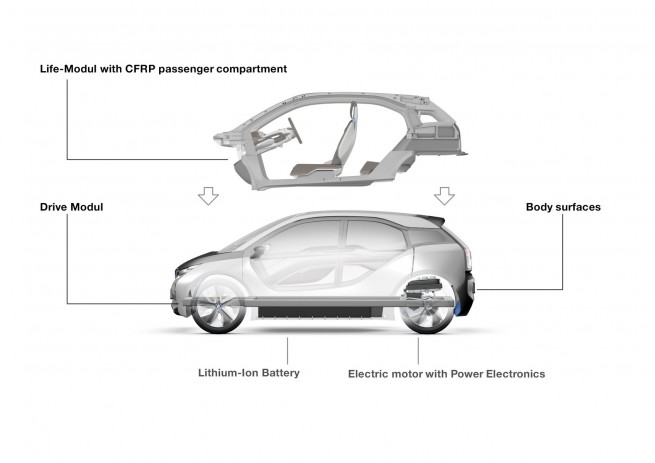 Life-Modul with CFRP passenger compartment

Drive Modul

Body surfaces

Lithium-Ion Battery

Electric motor with Power Electronics