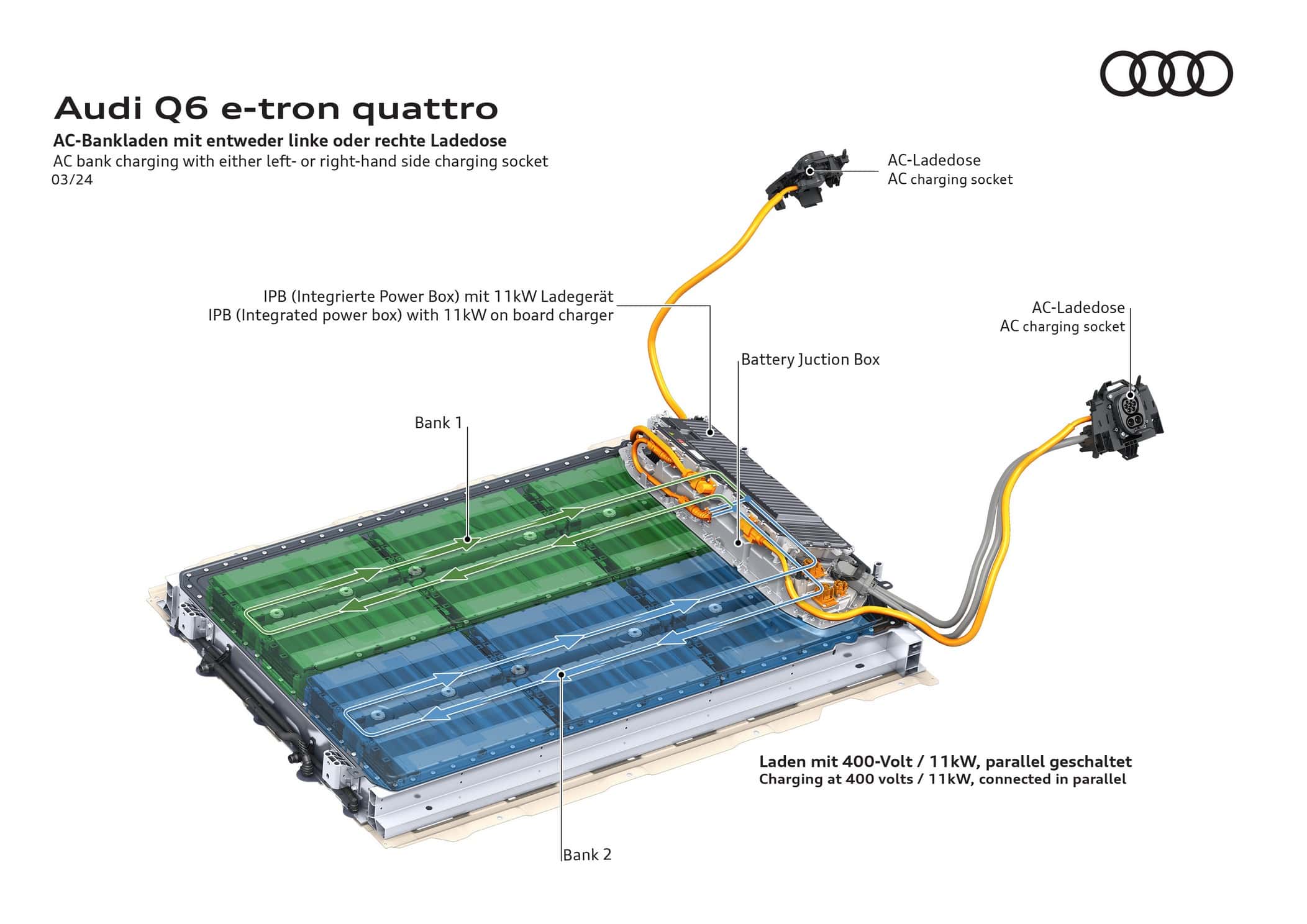 Audi Q6 e-tron quattro

AC-Bankladen mit entweder linke oder rechte Ladedose
AC bank charging with either left- or right-hand side charging socket
03/24

AC-Ladedose
AC charging socket

IPB (Integrierte Power Box) mit 11kW Ladegerät
IPB (Integrated power box) with 11kW on board charger

AC-Ladedose
AC charging socket

Battery Juction Box

Bank 1

Laden mit 400-Volt / 11kW, parallel geschaltet
Charging at 400 volts / 11kW, connected in parallel

Bank 2