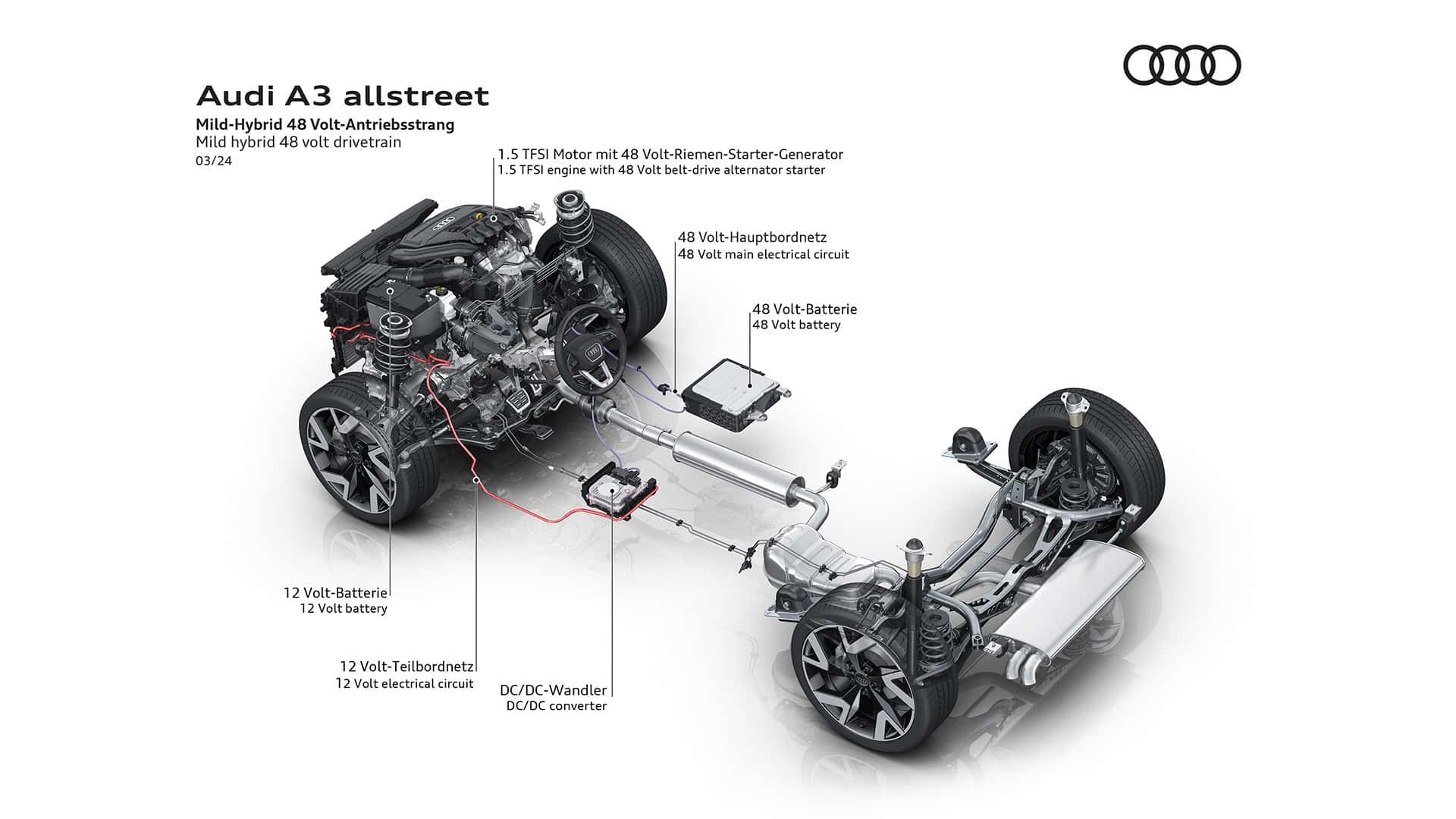 Audi A3 allstreet
Mild-Hybrid 48 Volt-Antriebsstrang
Mild hybrid 48 volt drivetrain
03/24

1.5 TFSI Motor mit 48 Volt-Riemen-Starter-Generator
1.5 TFSI engine with 48 Volt belt-drive alternator starter

48 Volt-Hauptbordnetz
48 Volt main electrical circuit

48 Volt-Batterie
48 Volt battery

12 Volt-Batterie
12 Volt battery

12 Volt-Teilbordnetz
12 Volt electrical circuit

DC/DC-Wandler
DC/DC converter