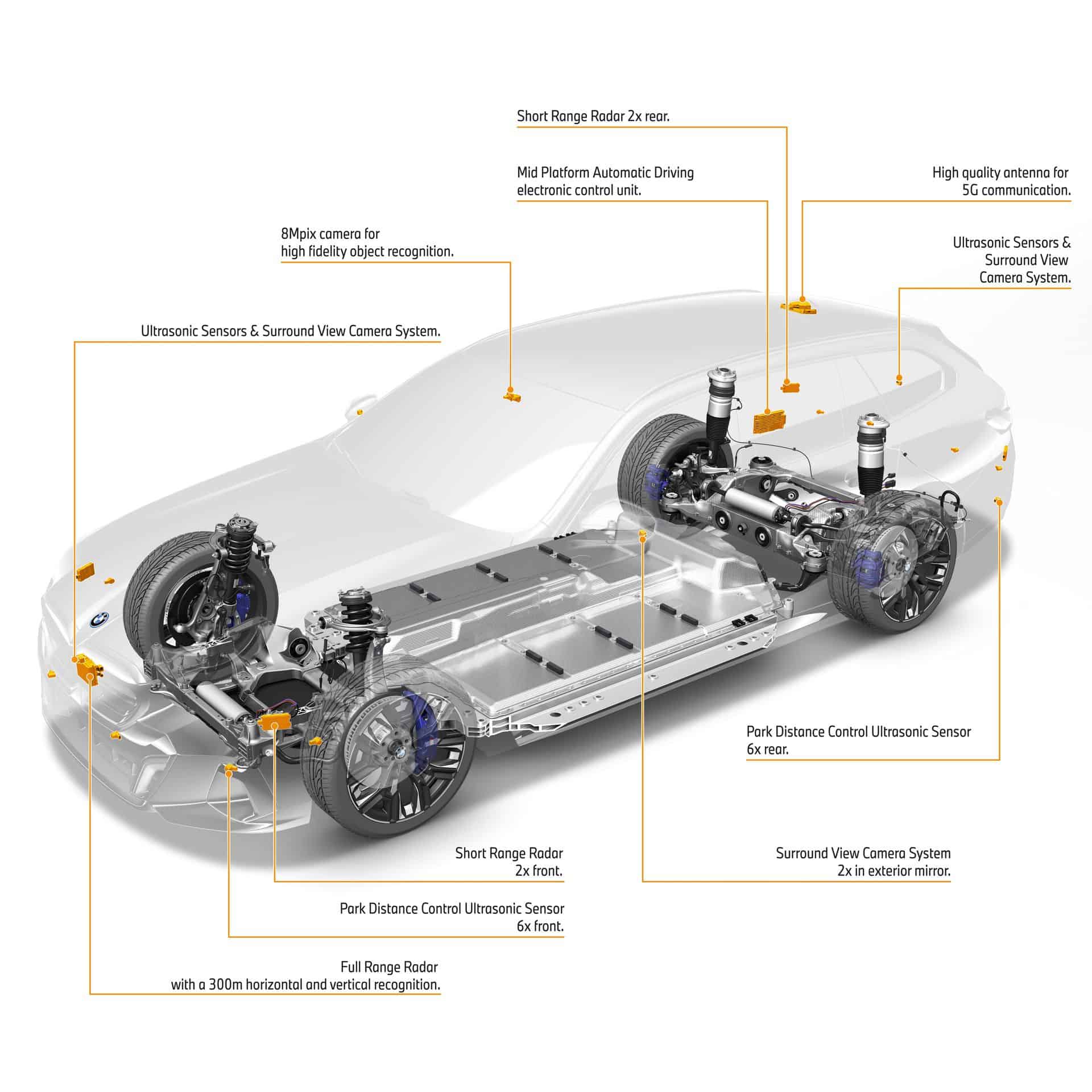 Short Range Radar 2x rear.

Mid Platform Automatic Driving electronic control unit.

High quality antenna for 5G communication.

8Mpix camera for high fidelity object recognition.

Ultrasonic Sensors & Surround View Camera System.

Ultrasonic Sensors & Surround View Camera System.

Park Distance Control Ultrasonic Sensor 6x rear.

Short Range Radar 2x front.

Surround View Camera System 2x in exterior mirror.

Park Distance Control Ultrasonic Sensor 6x front.

Full Range Radar with a 300m horizontal and vertical recognition.