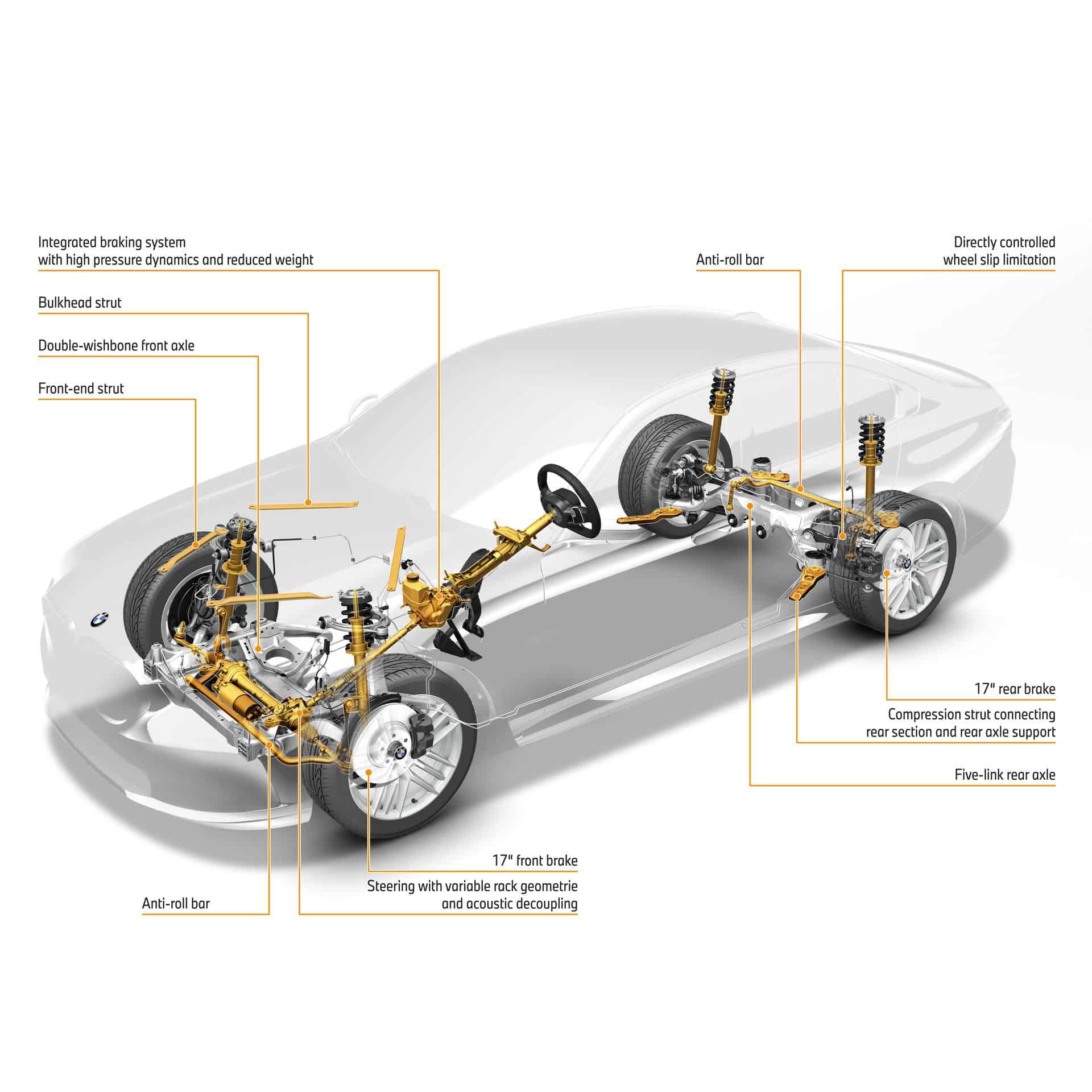 Integrated braking system
with high pressure dynamics and reduced weight

Bulkhead strut

Double-wishbone front axle

Front-end strut

Anti-roll bar

Directly controlled
wheel slip limitation

17" rear brake

Compression strut connecting
rear section and rear axle support

Five-link rear axle

17" front brake

Steering with variable rack geometrie
and acoustic decoupling

Anti-roll bar